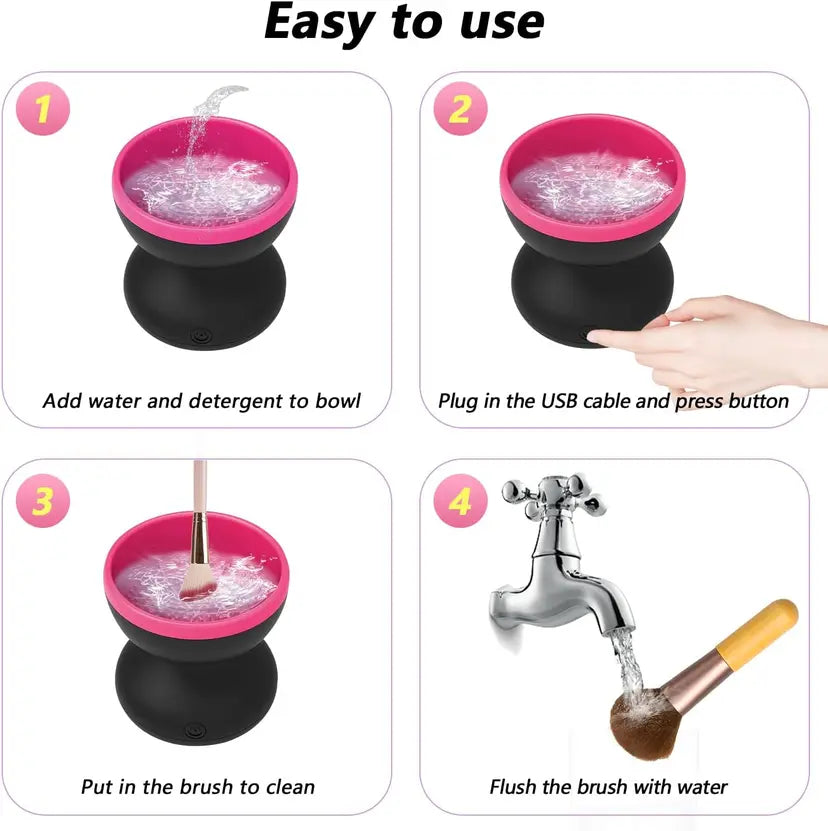 Easy to use

1

Add water and detergent to bowl

2

Plug in the USB cable and press button

3

Put in the brush to clean

4

Flush the brush with water