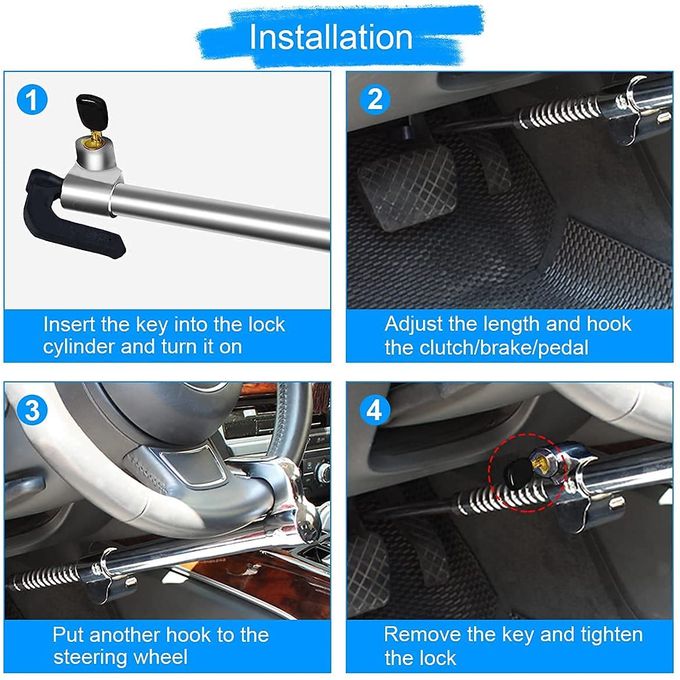 Installation

1

Insert the key into the lock cylinder and turn it on

2

Adjust the length and hook the clutch/brake/pedal

3

Put another hook to the steering wheel

4

Remove the key and tighten the lock